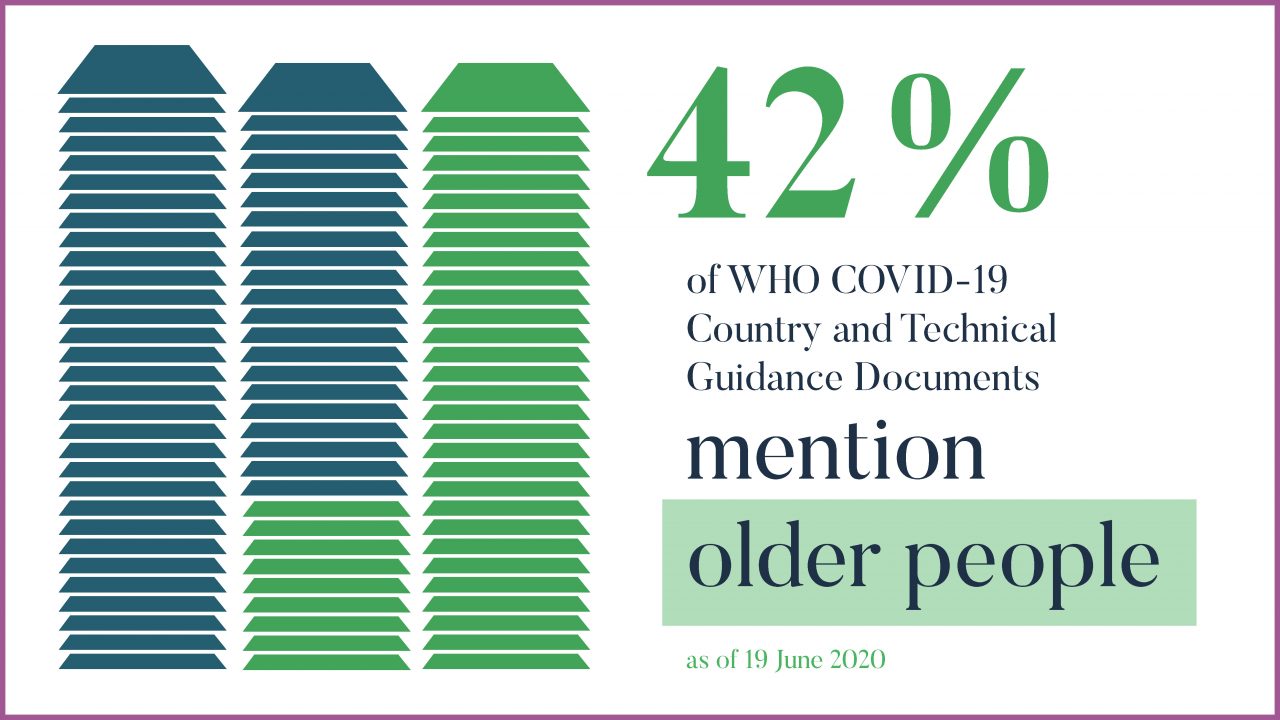 42%

of WHO COVID-19 Country and Technical Guidance Documents

mention

older people

as of 19 June 2020