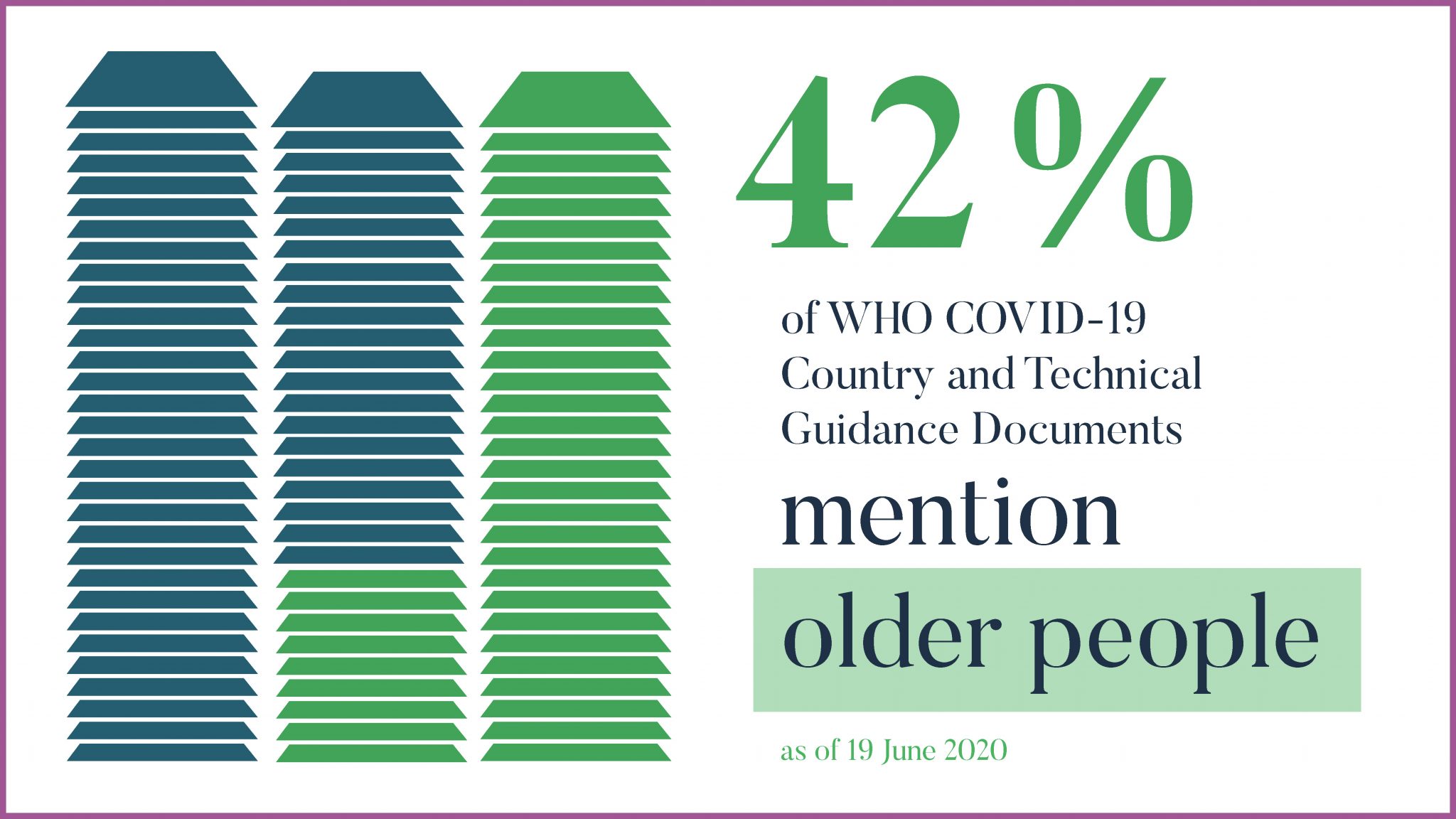 42%

of WHO COVID-19 Country and Technical Guidance Documents

mention

older people

as of 19 June 2020