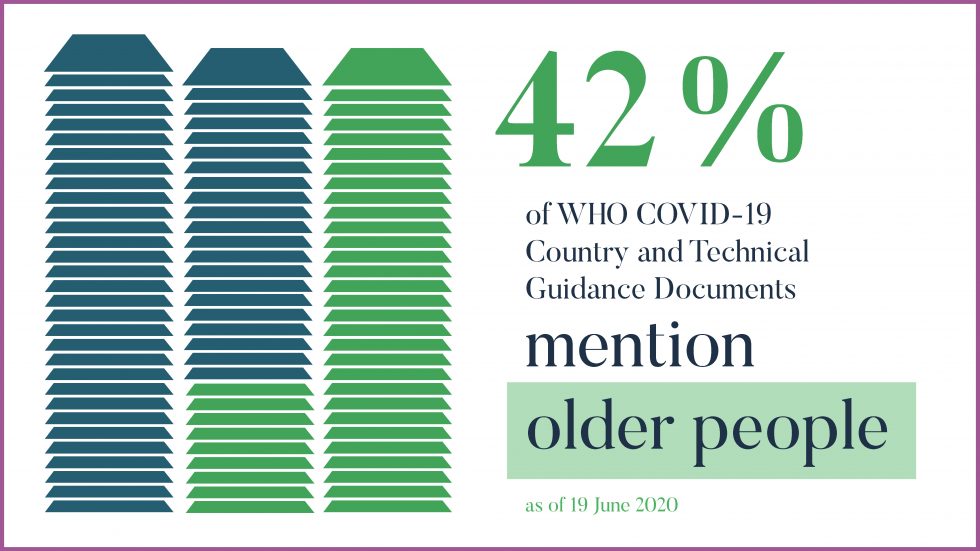 42 %

of WHO COVID-19 Country and Technical Guidance Documents

mention

older people

as of 19 June 2020