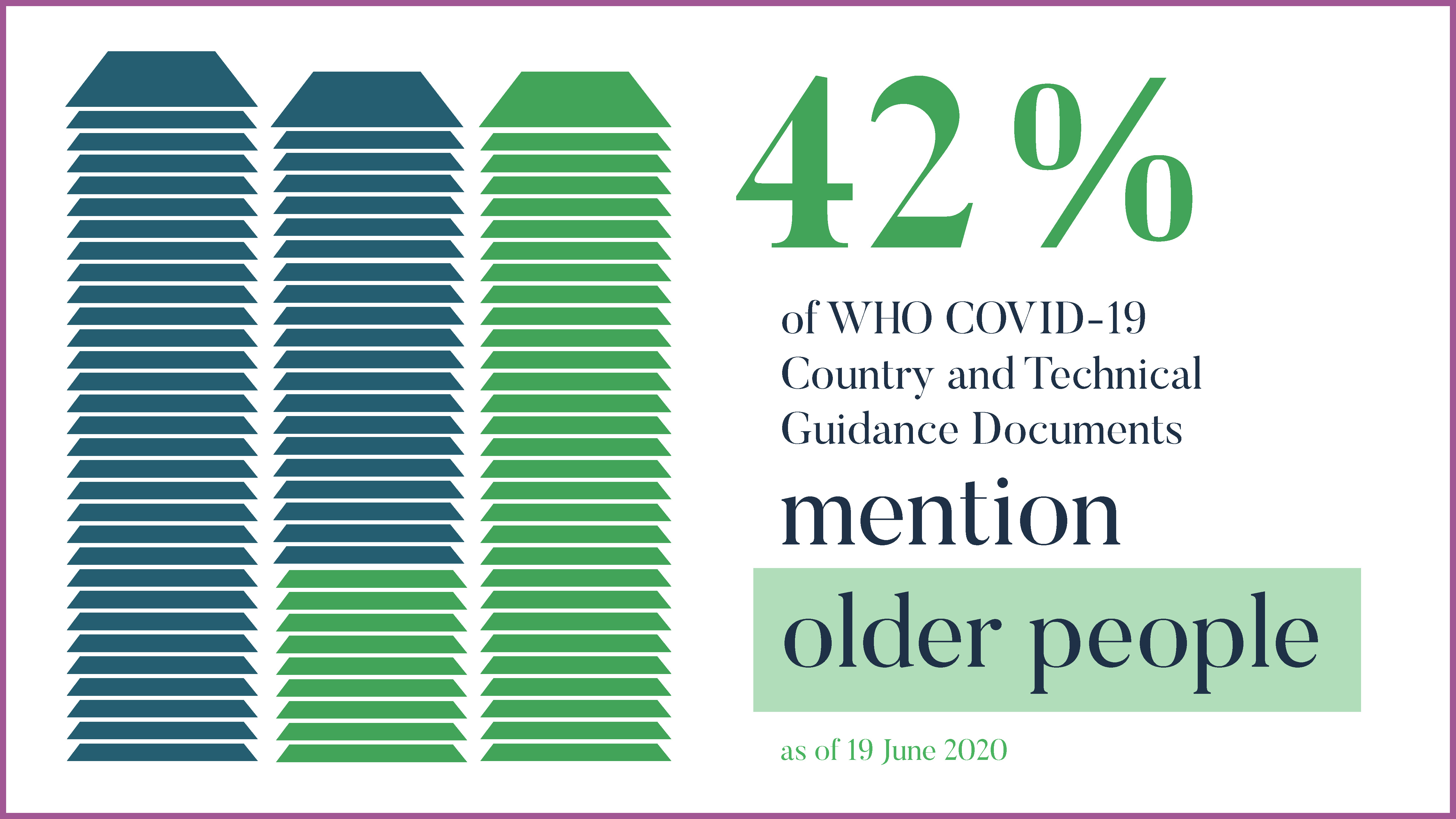 42%

of WHO COVID-19 Country and Technical Guidance Documents

mention

older people

as of 19 June 2020