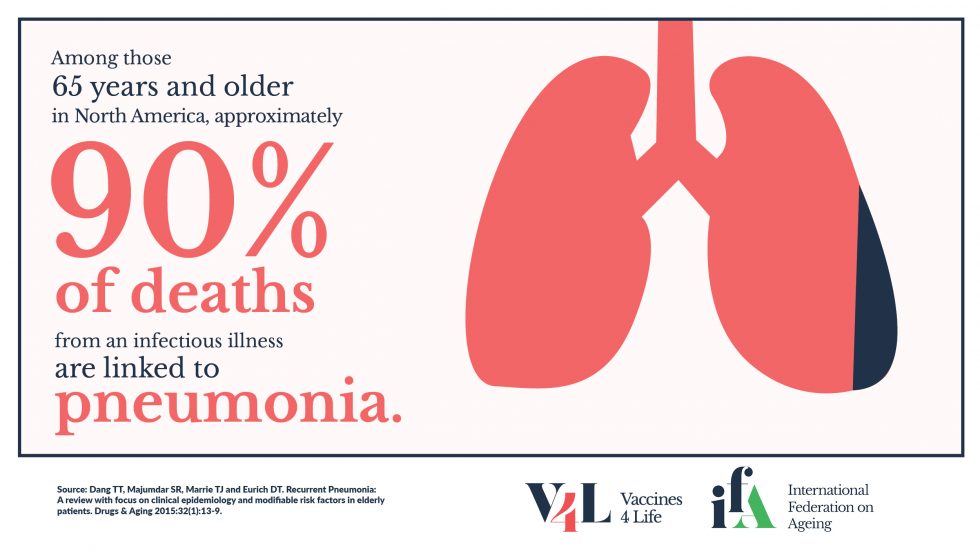 Among those
65 years and older
in North America, approximately

90%
of deaths

from an infectious illness
are linked to
pneumonia.

Source: Dang TT, Majumdar SR, Marrie TJ and Eurich DT. Recurrent Pneumonia: A review with focus on clinical epidemiology and modifiable risk factors in elderly patients. Drugs & Aging 2015:32(1):13-9.

V4L Vaccines 4 Life

ifA International Federation on Ageing